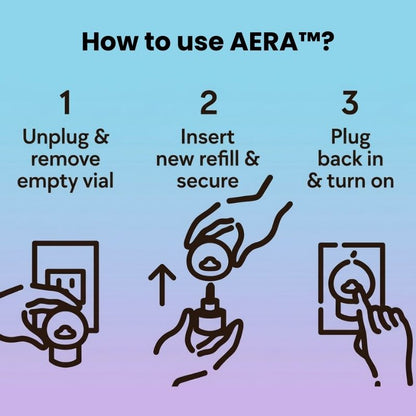 How to use AERA™?

1
Unplug & remove empty vial

2
Insert new refill & secure

3
Plug back in & turn on