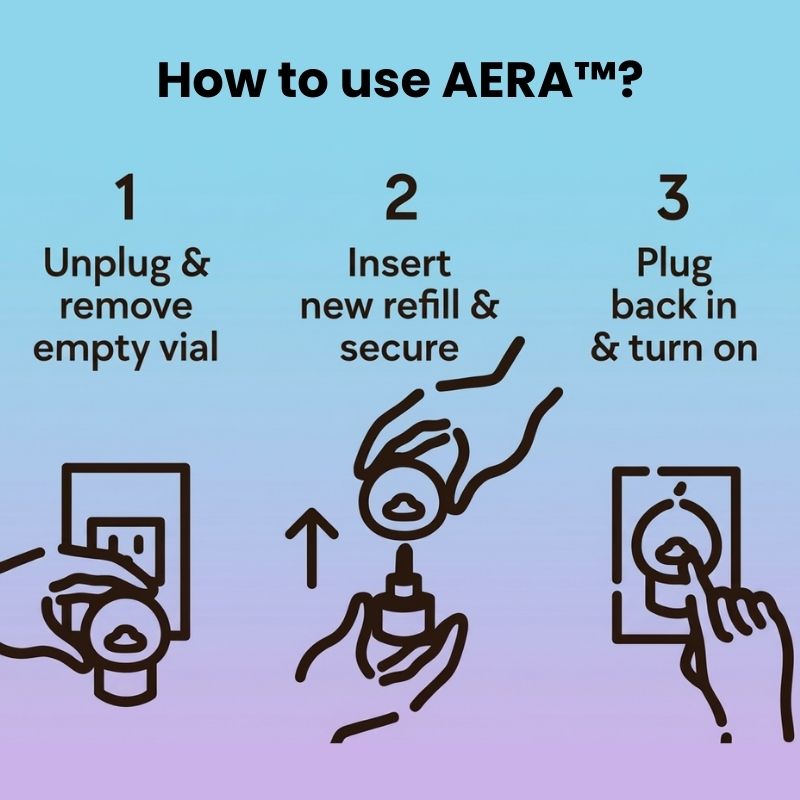 How to use AERA™?

1
Unplug & remove empty vial

2
Insert new refill & secure

3
Plug back in & turn on